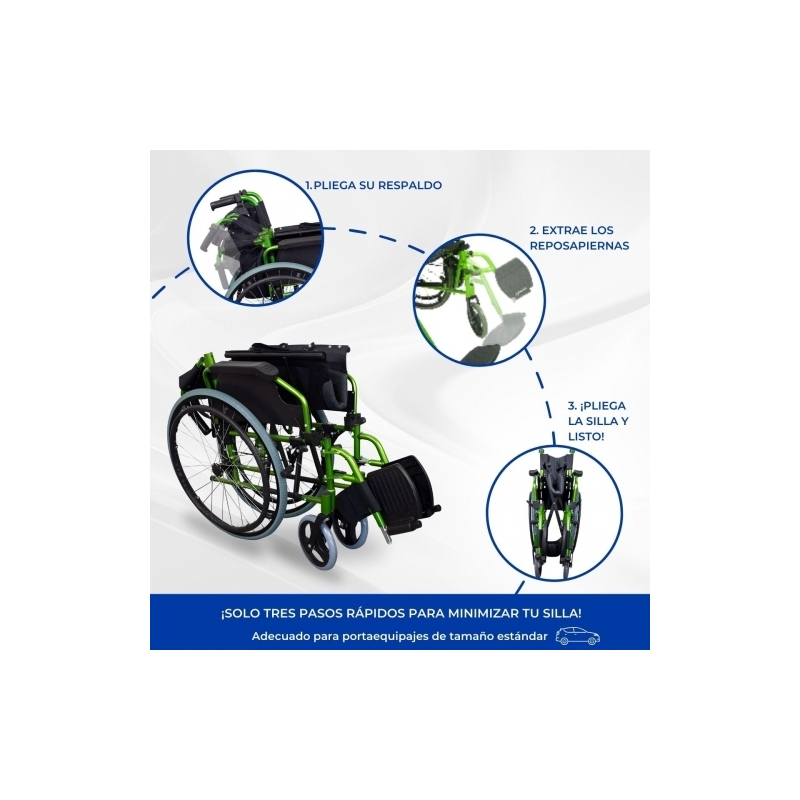 1.PLIEGA SU RESPALDO

2. EXTRAE LOS REPOSAPIERNAS

3. ¡PLIEGA LA SILLA Y LISTO!

¡SOLO TRES PASOS RÁPIDOS PARA MINIMIZAR TU SILLA!

Adecuado para portaequipajes de tamaño estándar