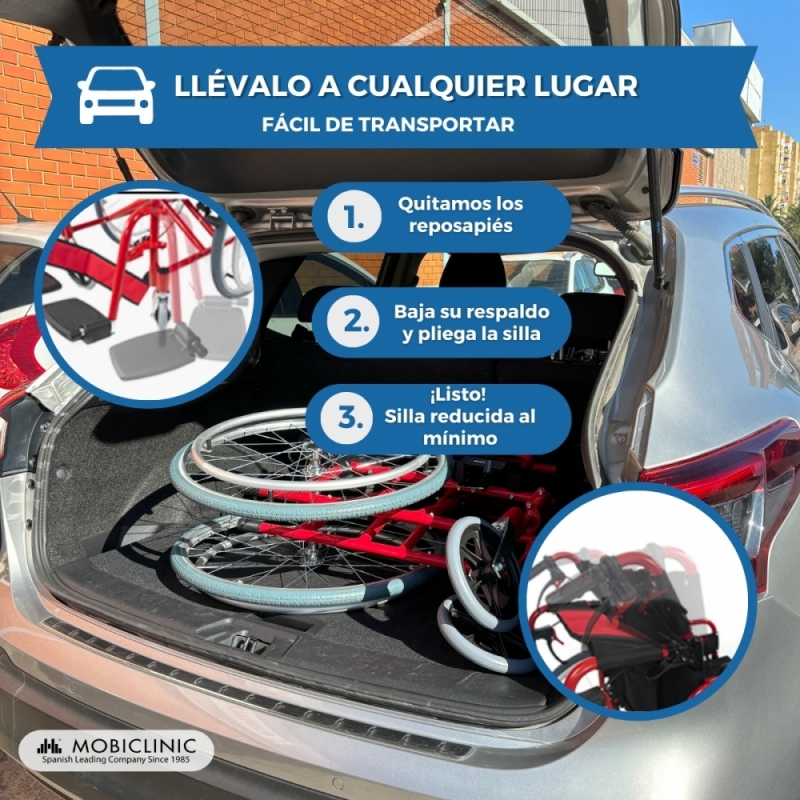 LLÉVALO A CUALQUIER LUGAR
FÁCIL DE TRANSPORTAR

1. Quitamos los reposapiés

2. Baja su respaldo y pliega la silla

3. ¡Listo! Silla reducida al mínimo

MOBICLINIC
Spanish Leading Company Since 1985